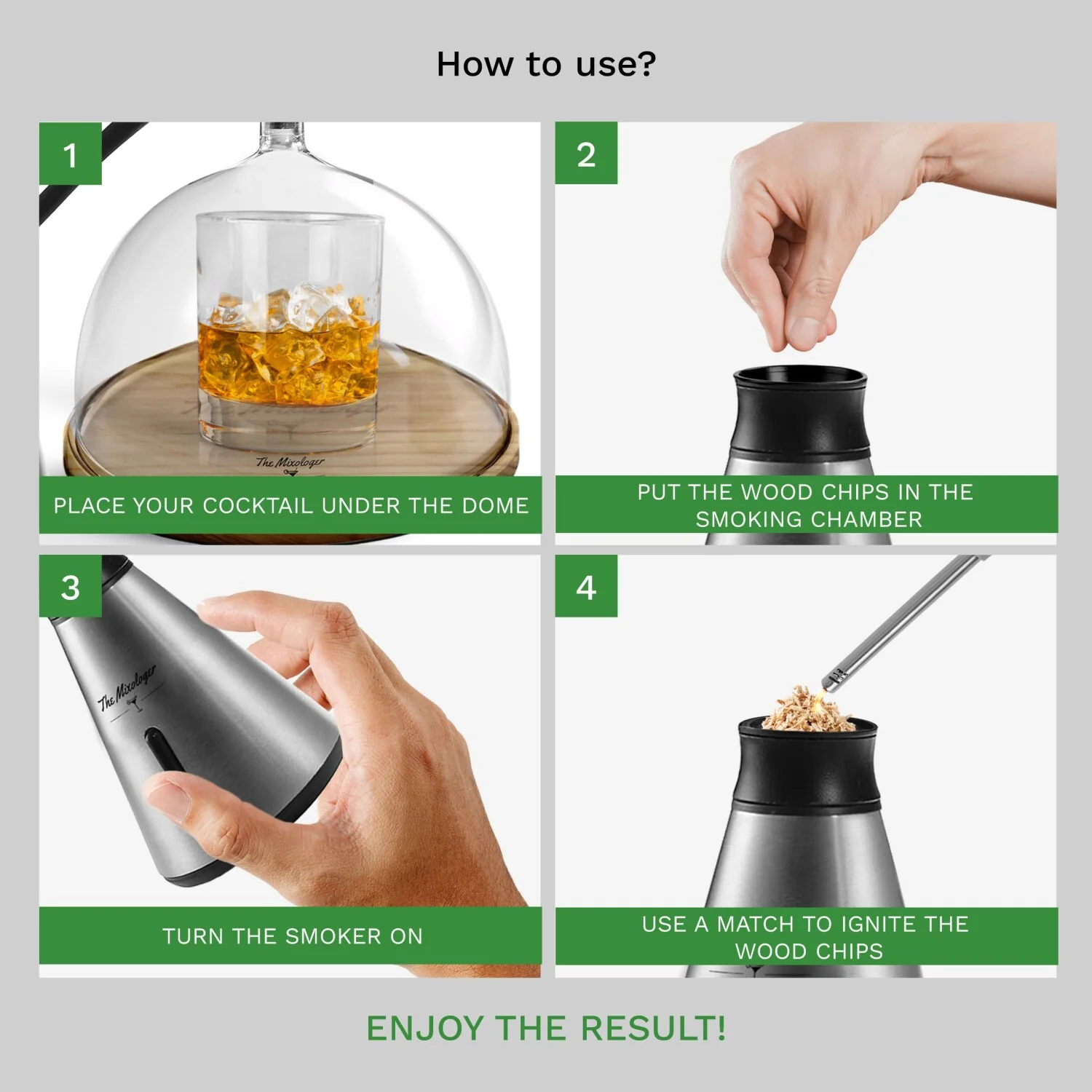 How to use?

1

The Mixologer

PLACE YOUR COCKTAIL UNDER THE DOME

2

PUT THE WOOD CHIPS IN THE SMOKING CHAMBER

3

The Mixologer

TURN THE SMOKER ON

4

USE A MATCH TO IGNITE THE WOOD CHIPS

ENJOY THE RESULT!