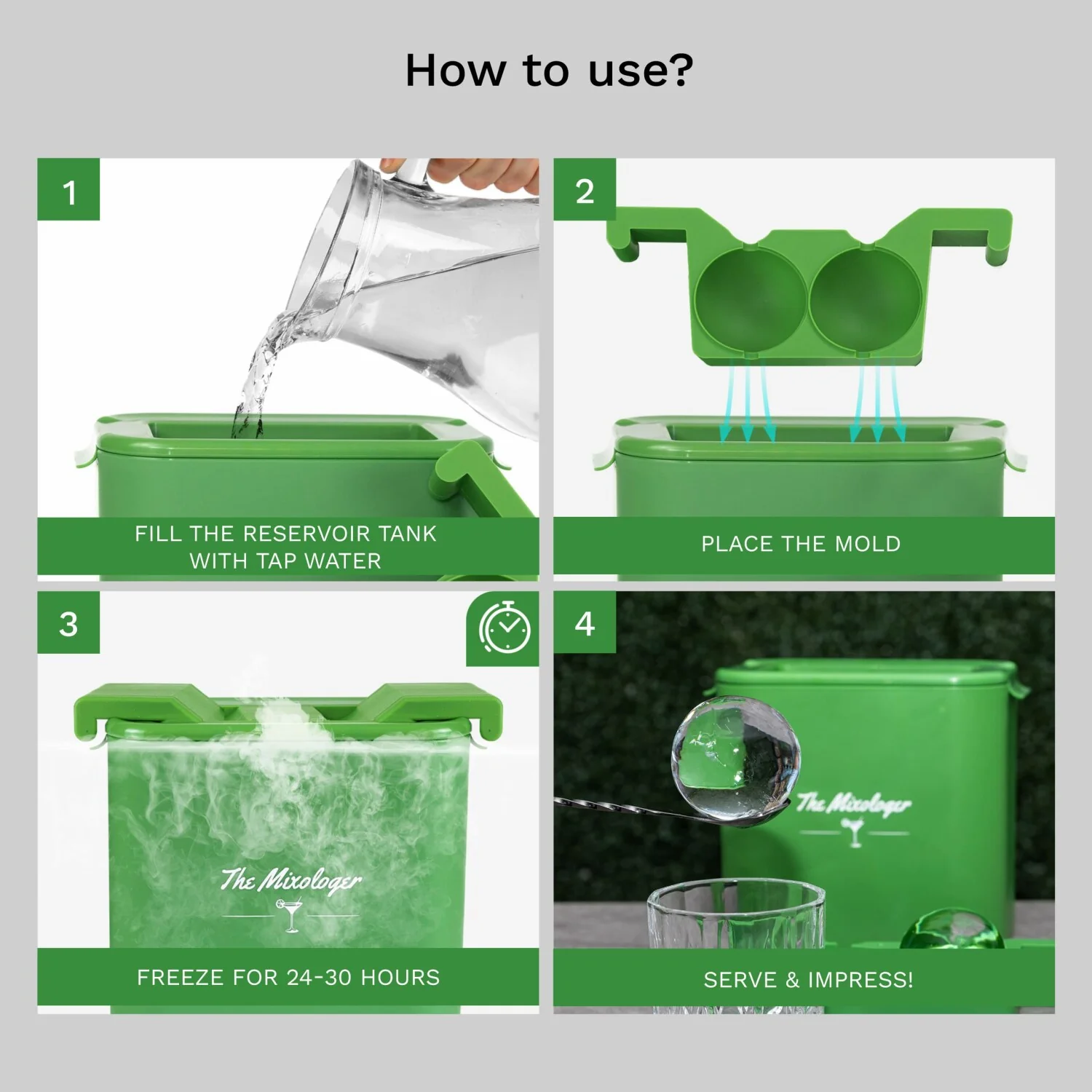 How to use?

1

FILL THE RESERVOIR TANK WITH TAP WATER

2

PLACE THE MOLD

3

The Mixologer

FREEZE FOR 24-30 HOURS

4

The Mixologer

SERVE & IMPRESS!